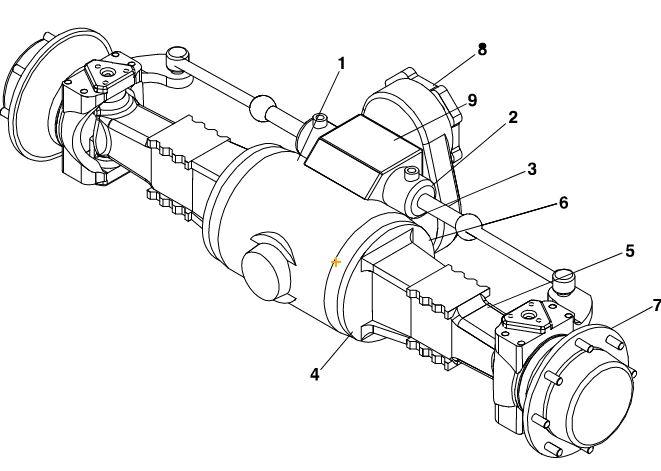 1
8
9
2
3
6
5
7
4